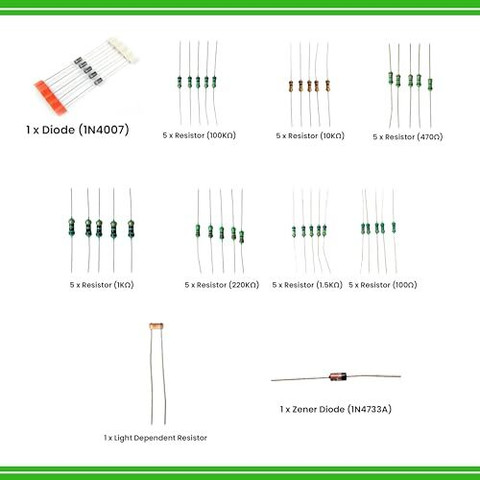 1 x Diode (1N4007)

5 x Resistor (100KΩ)

5 x Resistor (10KΩ)

5 x Resistor (470Ω)

5 x Resistor (1KΩ)

5 x Resistor (220KΩ)

5 x Resistor (1.5KΩ)

5 x Resistor (100Ω)

1 x Light Dependent Resistor

1 x Zener Diode (1N4733A)