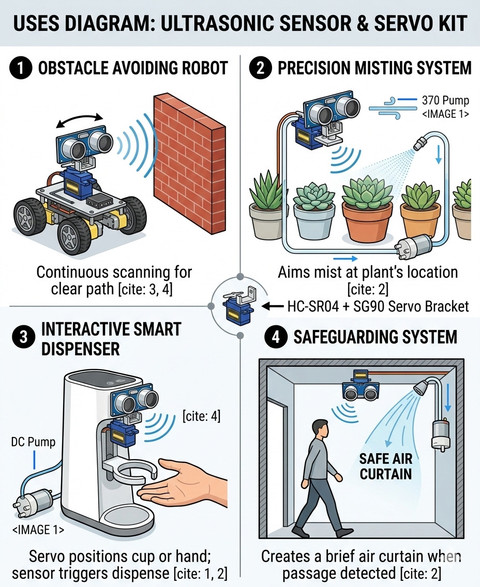 USES DIAGRAM: ULTRASONIC SENSOR & SERVO KIT

1 OBSTACLE AVOIDING ROBOT

Continuous scanning for clear path [cite: 3, 4]

2 PRECISION MISTING SYSTEM

370 Pump
<IMAGE 1>

Aims mist at plant's location [cite: 2]

HC-SR04 + SG90 Servo Bracket

3 INTERACTIVE SMART DISPENSER

[cite: 4]

DC Pump

<IMAGE 1>

Servo positions cup or hand; sensor triggers dispense [cite: 1, 2]

4 SAFEGUARDING SYSTEM

SAFE AIR CURTAIN

Creates a brief air curtain when passage detected [cite: 2]