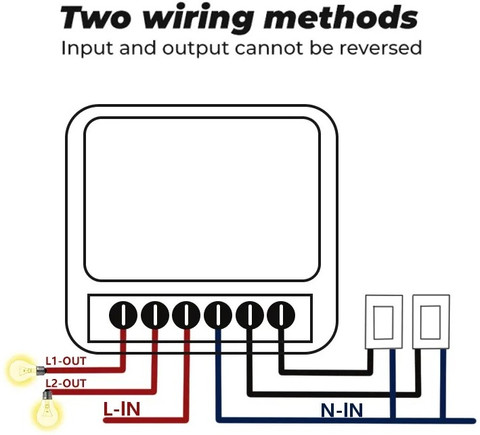 Two wiring methods
Input and output cannot be reversed

L1-OUT
L2-OUT
L-IN
N-IN