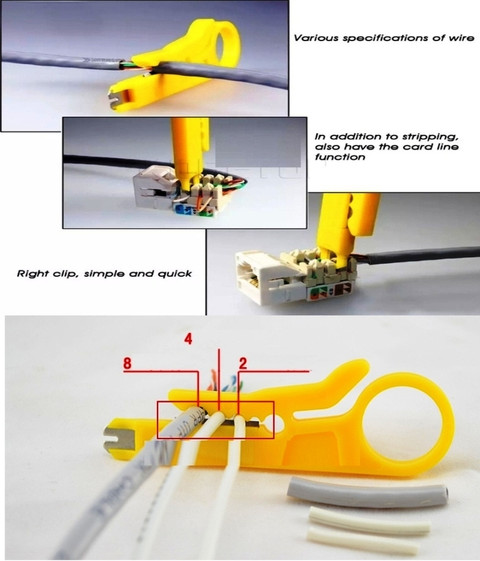 Various specifications of wire

In addition to stripping, also have the card line function

Right clip, simple and quick

4

8

2