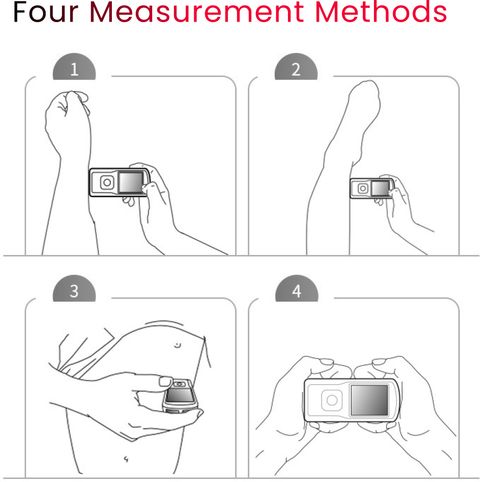 Four Measurement Methods

1

2

3

4