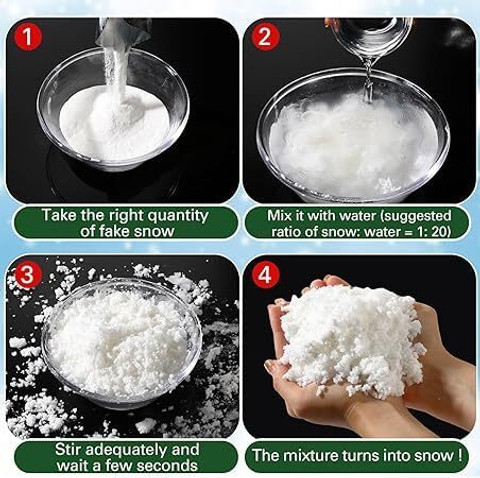 1

Take the right quantity of fake snow

2

Mix it with water (suggested ratio of snow: water = 1: 20)

3

Stir adequately and wait a few seconds

4

The mixture turns into snow !