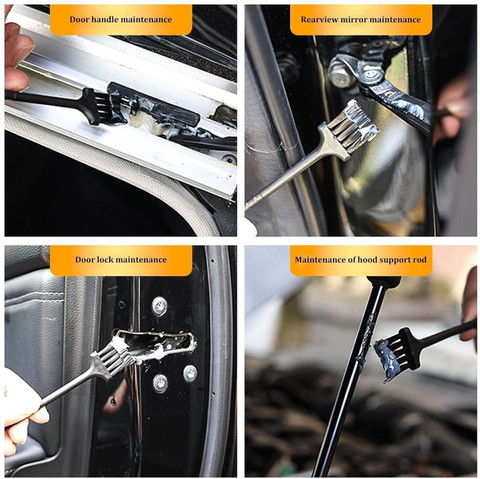 Door handle maintenance

Rearview mirror maintenance

Door lock maintenance

Maintenance of hood support rod