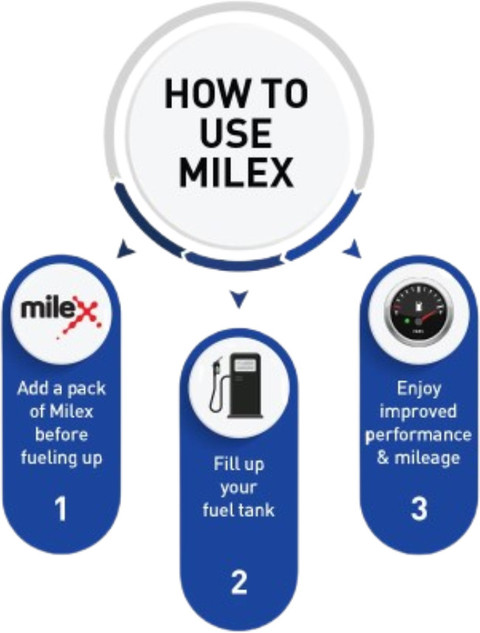 HOW TO USE MILEX

milex

Add a pack of Milex before fueling up

1

Fill up your fuel tank

2

Enjoy improved performance & mileage

3