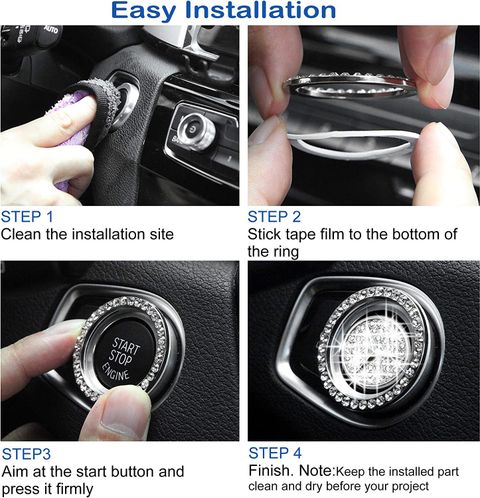 Easy Installation

AUTO

STEP 1
Clean the installation site

STEP 2
Stick tape film to the bottom of the ring

START
STOP
ENGINE

STEP3
Aim at the start button and press it firmly

STEP 4
Finish. Note:Keep the installed part clean and dry before your project