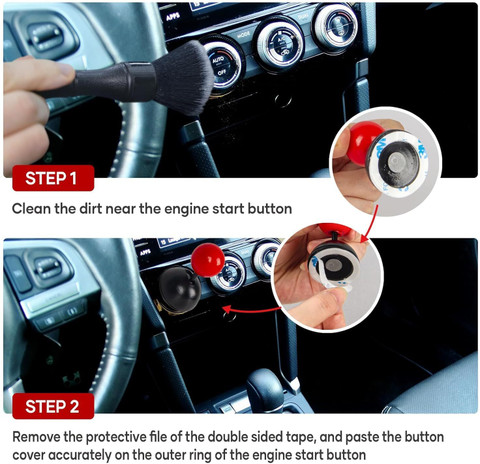 APPS

MODE

AUTO

OFF

STEP 1

Clean the dirt near the engine start button

APPS

STEP 2

Remove the protective file of the double sided tape, and paste the button cover accurately on the outer ring of the engine start button