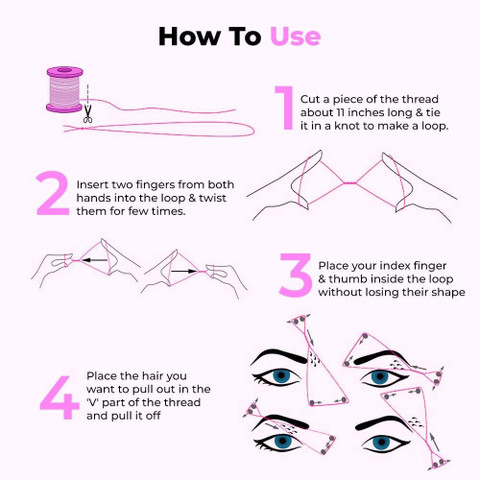 How To Use

1 Cut a piece of the thread about 11 inches long & tie it in a knot to make a loop.

2 Insert two fingers from both hands into the loop & twist them for few times.

3 Place your index finger & thumb inside the loop without losing their shape

4 Place the hair you want to pull out in the 'V' part of the thread and pull it off