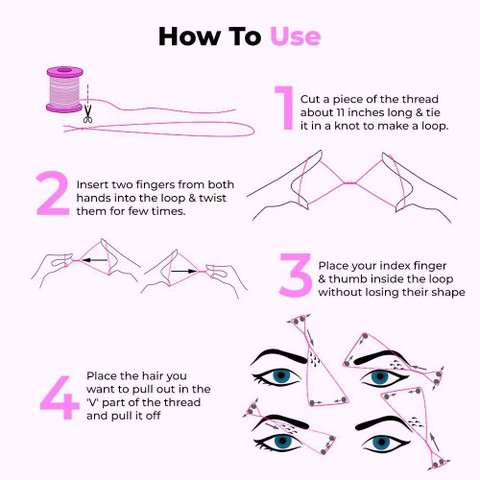 How To Use

1 Cut a piece of the thread about 11 inches long & tie it in a knot to make a loop.

2 Insert two fingers from both hands into the loop & twist them for few times.

3 Place your index finger & thumb inside the loop without losing their shape

4 Place the hair you want to pull out in the 'V' part of the thread and pull it off