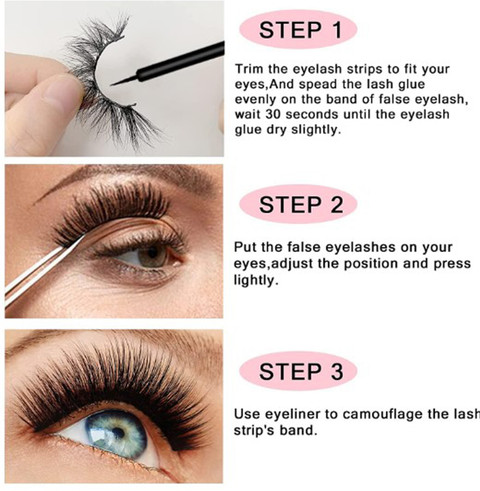 STEP 1

Trim the eyelash strips to fit your eyes,And spead the lash glue evenly on the band of false eyelash, wait 30 seconds until the eyelash glue dry slightly.

STEP 2

Put the false eyelashes on your eyes,adjust the position and press lightly.

STEP 3

Use eyeliner to camouflage the lash strip's band.