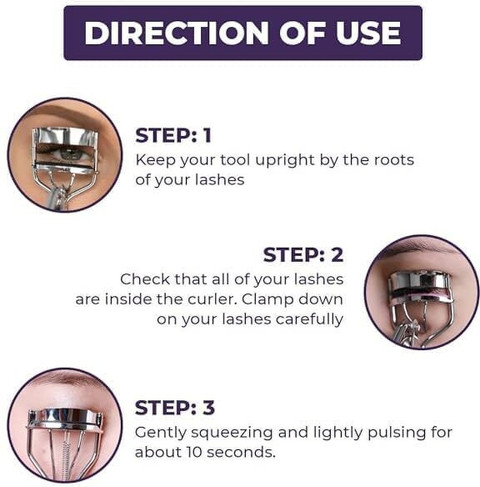 DIRECTION OF USE

STEP: 1
Keep your tool upright by the roots of your lashes

STEP: 2
Check that all of your lashes are inside the curler. Clamp down on your lashes carefully

STEP: 3
Gently squeezing and lightly pulsing for about 10 seconds.