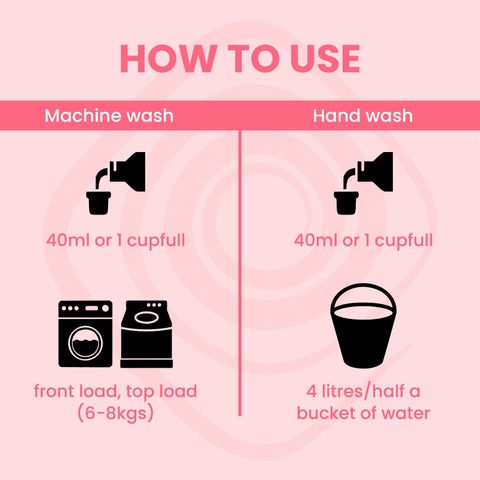 HOW TO USE

Machine wash

40ml or 1 cupfull

front load, top load (6-8kgs)

Hand wash

40ml or 1 cupfull

4 litres/half a bucket of water