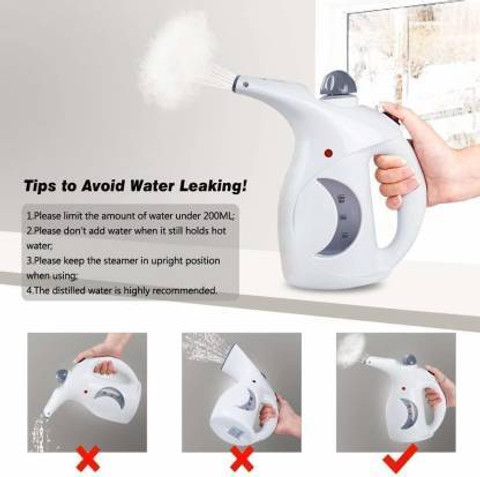 Tips to Avoid Water Leaking!

1.Please limit the amount of water under 200ML;
2.Please don't add water when it still holds hot water;
3.Please keep the steamer in upright position when using;
4.The distilled water is highly recommended.