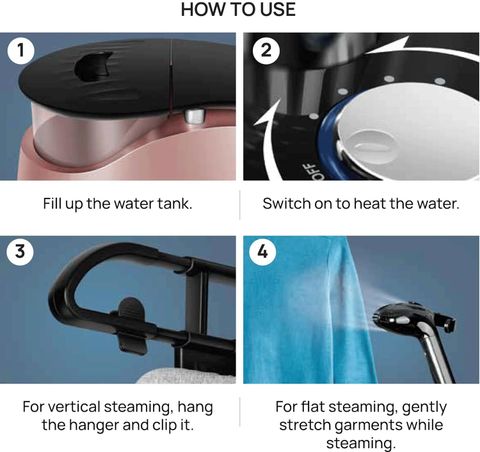 HOW TO USE

1

Fill up the water tank.

2

OFF

Switch on to heat the water.

3

For vertical steaming, hang the hanger and clip it.

4

For flat steaming, gently stretch garments while steaming.