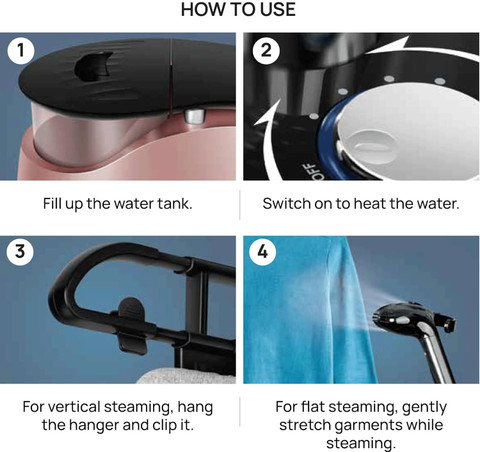 HOW TO USE

1

Fill up the water tank.

2

OFF

Switch on to heat the water.

3

For vertical steaming, hang the hanger and clip it.

4

For flat steaming, gently stretch garments while steaming.