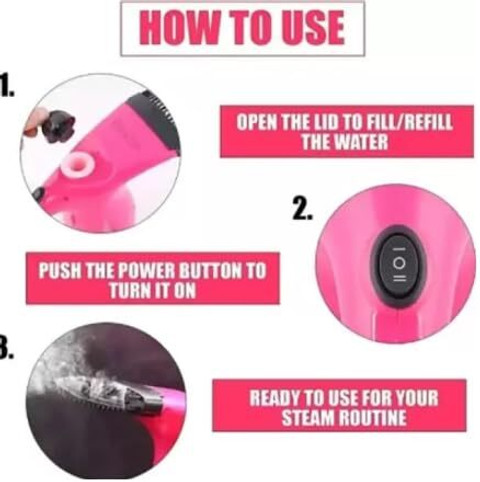 HOW TO USE

1.

OPEN THE LID TO FILL/REFILL THE WATER

2.

I
O
II

PUSH THE POWER BUTTON TO TURN IT ON

3.

READY TO USE FOR YOUR STEAM ROUTINE