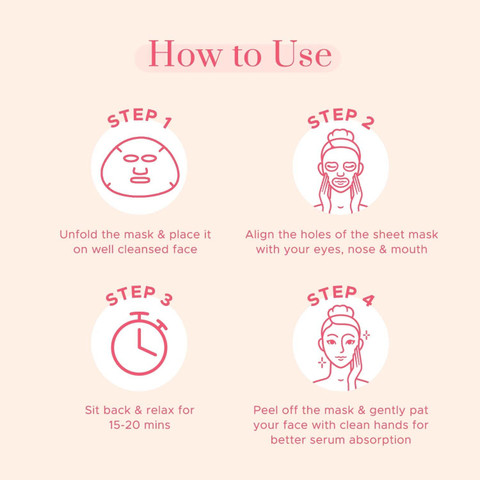 How to Use

STEP 1

Unfold the mask & place it on well cleansed face

STEP 2

Align the holes of the sheet mask with your eyes, nose & mouth

STEP 3

Sit back & relax for 15-20 mins

STEP 4

Peel off the mask & gently pat your face with clean hands for better serum absorption