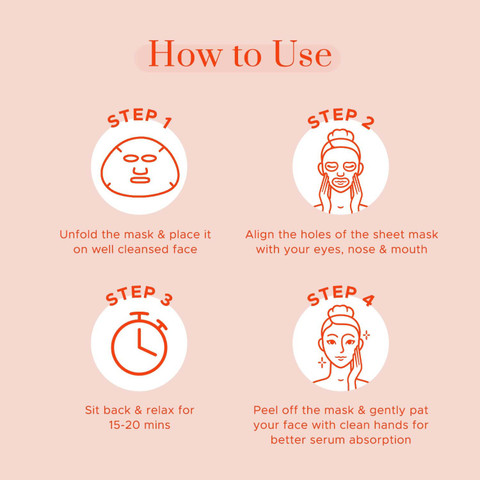 How to Use

STEP 1

Unfold the mask & place it on well cleansed face

STEP 2

Align the holes of the sheet mask with your eyes, nose & mouth

STEP 3

Sit back & relax for 15-20 mins

STEP 4

Peel off the mask & gently pat your face with clean hands for better serum absorption