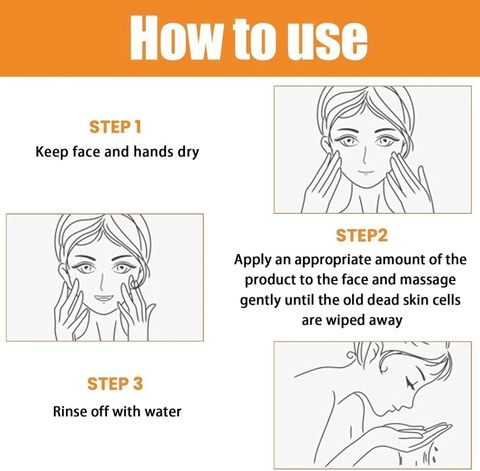 How to use

STEP 1
Keep face and hands dry

STEP2
Apply an appropriate amount of the product to the face and massage gently until the old dead skin cells are wiped away

STEP 3
Rinse off with water