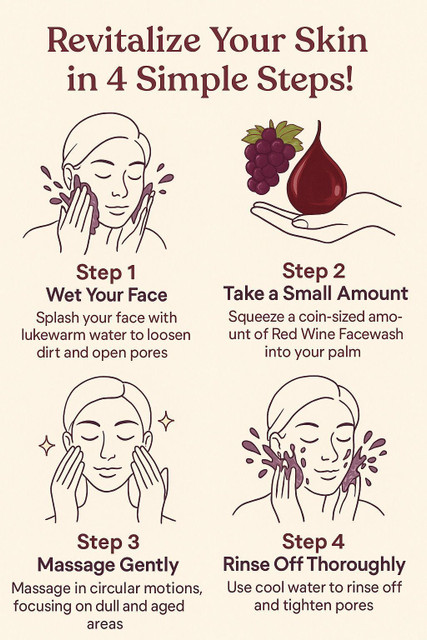 Revitalize Your Skin in 4 Simple Steps!

Step 1
Wet Your Face
Splash your face with lukewarm water to loosen dirt and open pores

Step 2
Take a Small Amount
Squeeze a coin-sized amount of Red Wine Facewash into your palm

Step 3
Massage Gently
Massage in circular motions, focusing on dull and aged areas

Step 4
Rinse Off Thoroughly
Use cool water to rinse off and tighten pores