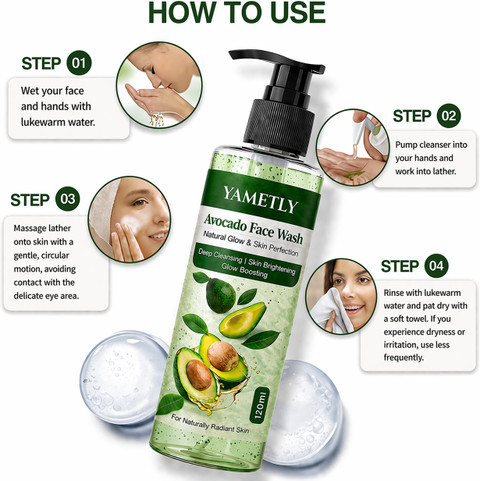 HOW TO USE

STEP 01

Wet your face and hands with lukewarm water.

STEP 02

Pump cleanser into your hands and work into lather.

STEP 03

Massage lather onto skin with a gentle, circular motion, avoiding contact with the delicate eye area.

STEP 04

Rinse with lukewarm water and pat dry with a soft towel. If you experience dryness or irritation, use less frequently.

YAMETLY

Avocado Face Wash

Natural Glow & Skin Perfection

Deep Cleansing | Skin Brightening Glow Boosting

120ml

For Naturally Radiant Skin