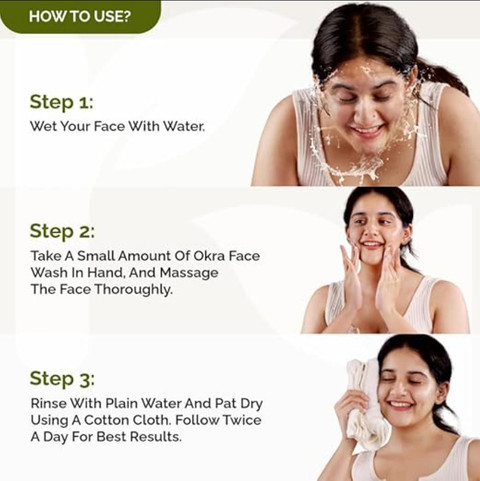 HOW TO USE?

Step 1:
Wet Your Face With Water.

Step 2:
Take A Small Amount Of Okra Face Wash In Hand, And Massage The Face Thoroughly.

Step 3:
Rinse With Plain Water And Pat Dry Using A Cotton Cloth. Follow Twice A Day For Best Results.