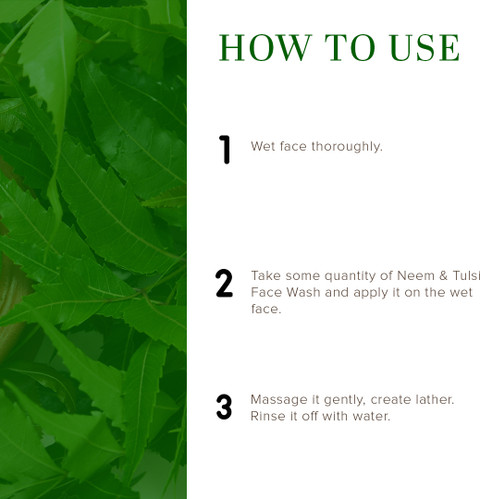 HOW TO USE

1 Wet face thoroughly.

2 Take some quantity of Neem & Tulsi Face Wash and apply it on the wet face.

3 Massage it gently, create lather. Rinse it off with water.