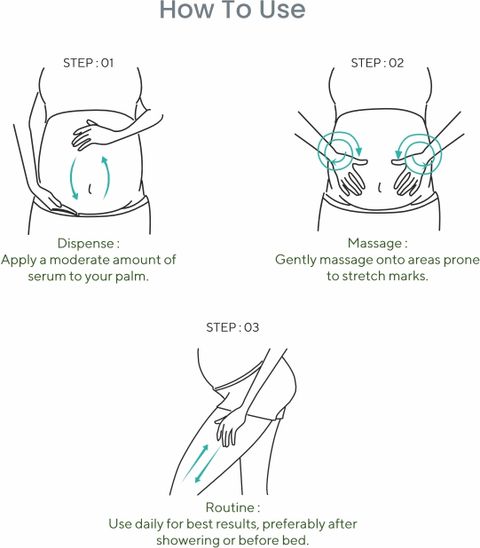 How To Use

STEP : 01

Dispense :
Apply a moderate amount of serum to your palm.

STEP : 02

Massage :
Gently massage onto areas prone to stretch marks.

STEP : 03

Routine :
Use daily for best results, preferably after showering or before bed.