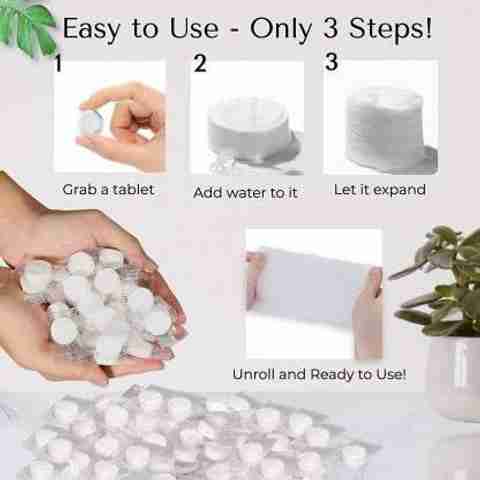 Easy to Use - Only 3 Steps!

1

Grab a tablet

2

Add water to it

3

Let it expand

Unroll and Ready to Use!