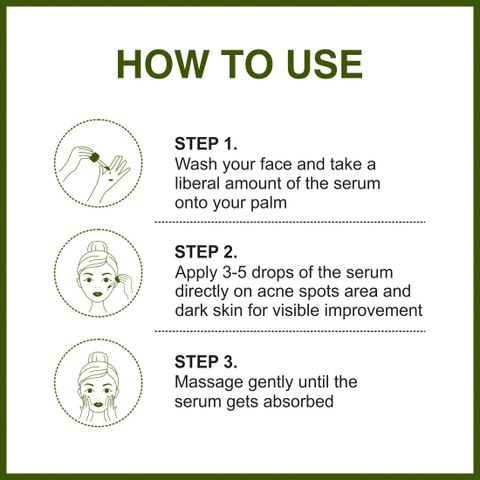 HOW TO USE

STEP 1.
Wash your face and take a liberal amount of the serum onto your palm

STEP 2.
Apply 3-5 drops of the serum directly on acne spots area and dark skin for visible improvement

STEP 3.
Massage gently until the serum gets absorbed