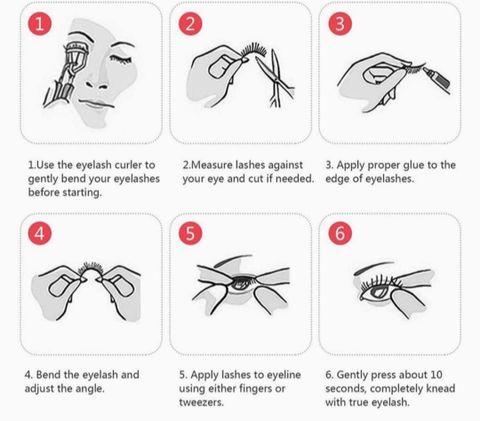 1

2

3

1.Use the eyelash curler to gently bend your eyelashes before starting.

2.Measure lashes against your eye and cut if needed.

3. Apply proper glue to the edge of eyelashes.

4

5

6

4. Bend the eyelash and adjust the angle.

5. Apply lashes to eyeline using either fingers or tweezers.

6. Gently press about 10 seconds, completely knead with true eyelash.