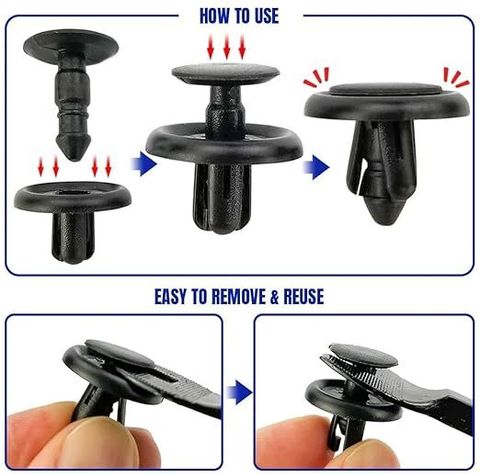 HOW TO USE

EASY TO REMOVE & REUSE