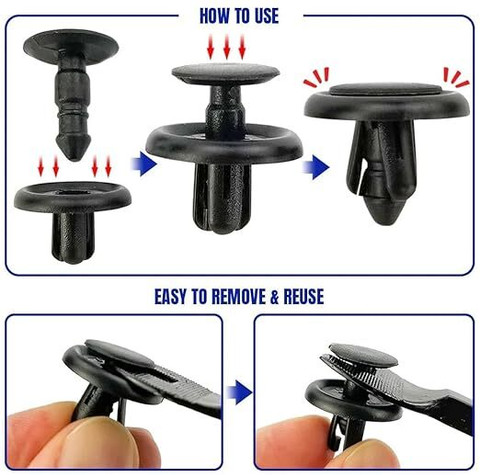 HOW TO USE

EASY TO REMOVE & REUSE