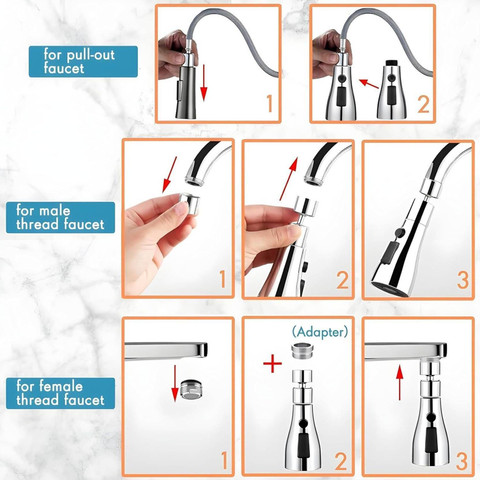 for pull-out faucet

1

2

for male thread faucet

1

2

3

for female thread faucet

1

(Adapter)

+

2

3