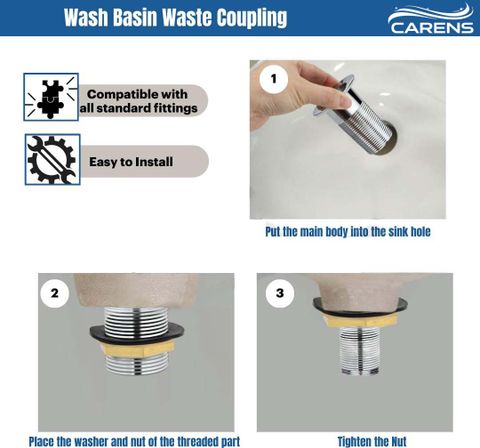 Wash Basin Waste Coupling

CARENS

Compatible with all standard fittings

Easy to Install

1

Put the main body into the sink hole

2

Place the washer and nut of the threaded part

3

Tighten the Nut