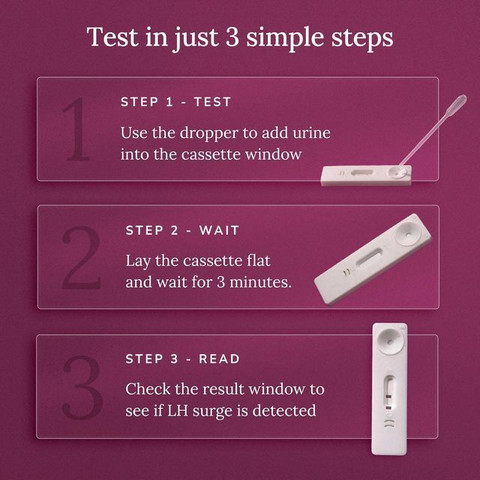 Test in just 3 simple steps

1

STEP 1 - TEST

Use the dropper to add urine into the cassette window

2

STEP 2 - WAIT

Lay the cassette flat and wait for 3 minutes.

3

STEP 3 - READ

Check the result window to see if LH surge is detected