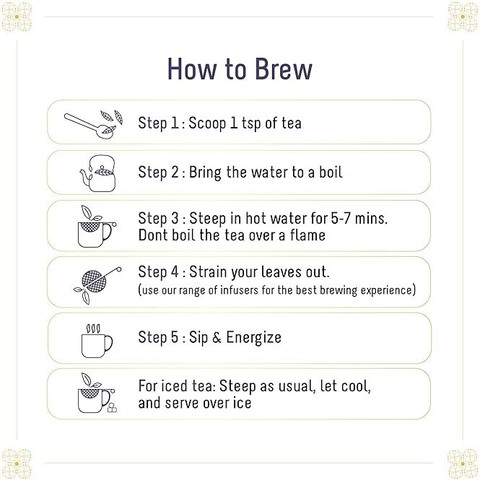 How to Brew

Step 1 : Scoop 1 tsp of tea

Step 2 : Bring the water to a boil

Step 3 : Steep in hot water for 5-7 mins. Dont boil the tea over a flame

Step 4 : Strain your leaves out. (use our range of infusers for the best brewing experience)

Step 5 : Sip & Energize

For iced tea: Steep as usual, let cool, and serve over ice