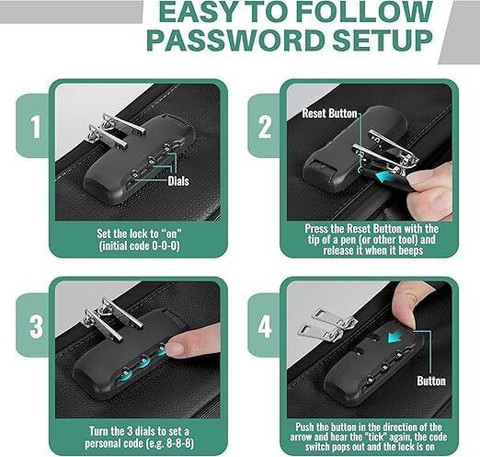 EASY TO FOLLOW PASSWORD SETUP

1

Dials

Set the lock to "on" (initial code 0-0-0)

2

Reset Button

Press the Reset Button with the tip of a pen (or other tool) and release it when it beeps

3

Turn the 3 dials to set a personal code (e.g. 8-8-8)

4

Button

Push the button in the direction of the arrow and hear the "tick" again, the code switch pops out and the lock is on