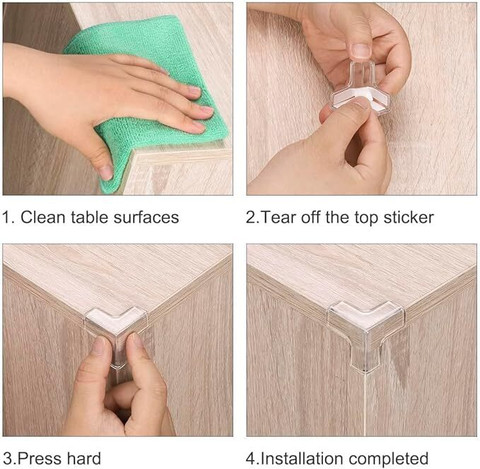 1. Clean table surfaces

2.Tear off the top sticker

3.Press hard

4.Installation completed