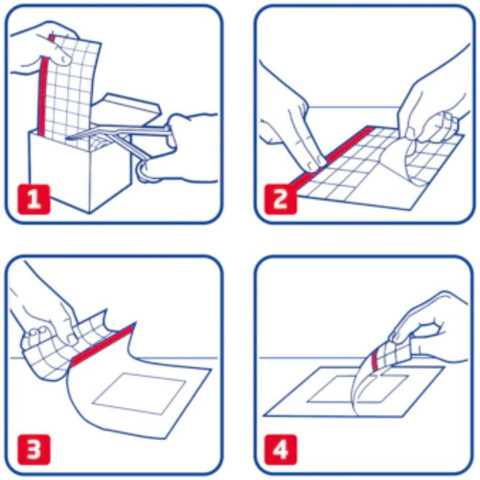 1

2

3

4