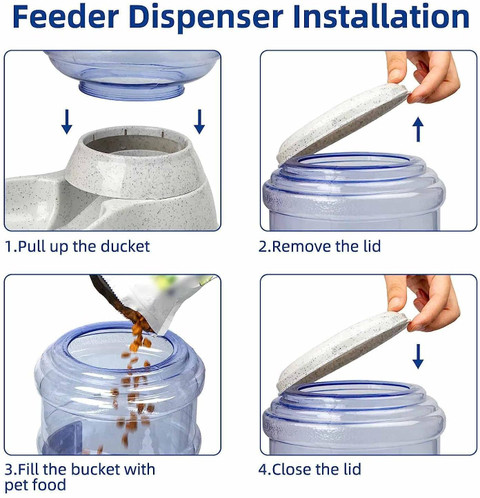 Feeder Dispenser Installation

1.Pull up the ducket

2.Remove the lid

3.Fill the bucket with pet food

4.Close the lid