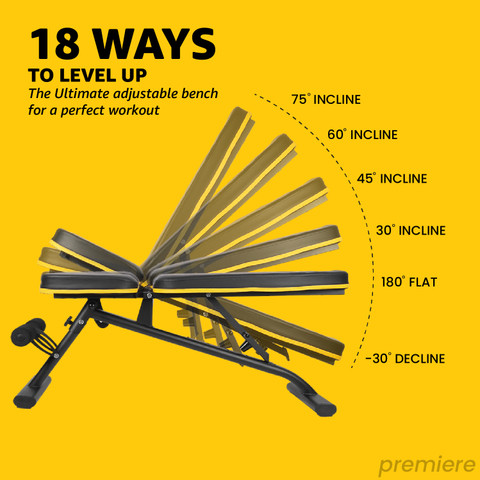 18 WAYS
TO LEVEL UP
The Ultimate adjustable bench for a perfect workout

75° INCLINE
60° INCLINE
45° INCLINE
30° INCLINE
180° FLAT
-30° DECLINE

premiere