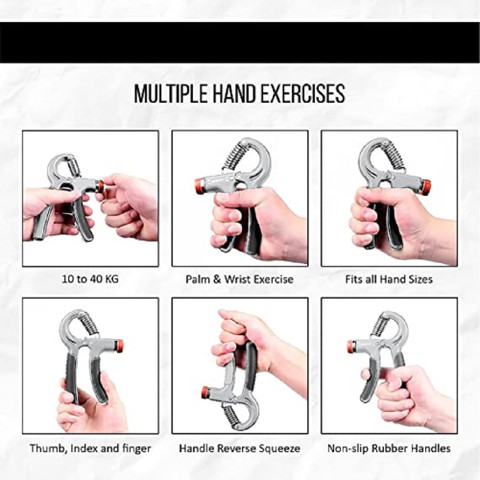 MULTIPLE HAND EXERCISES

10 to 40 KG

Palm & Wrist Exercise

Fits all Hand Sizes

Thumb, Index and finger

Handle Reverse Squeeze

Non-slip Rubber Handles