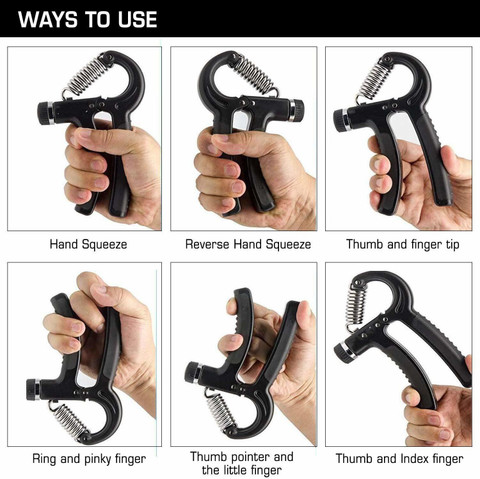 WAYS TO USE

Hand Squeeze

Reverse Hand Squeeze

Thumb and finger tip

Ring and pinky finger

Thumb pointer and the little finger

Thumb and Index finger