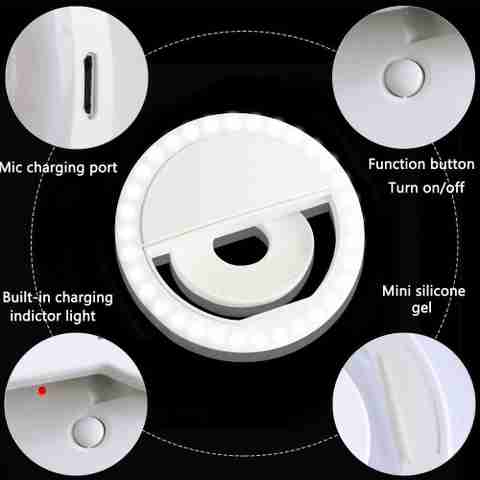 Mic charging port

Function button
Turn on/off

Built-in charging indictor light

Mini silicone gel