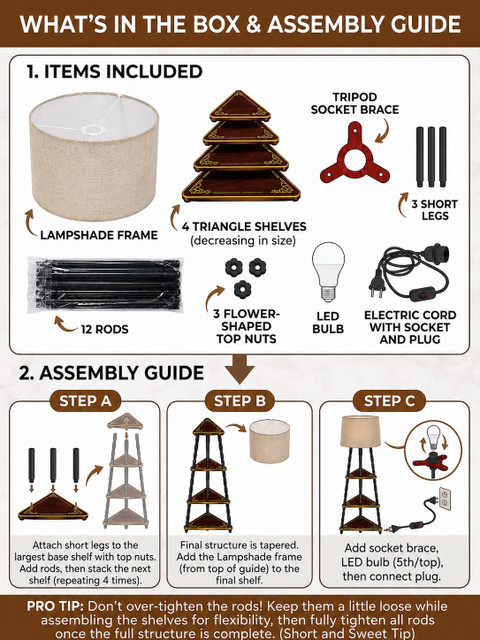 WHAT'S IN THE BOX & ASSEMBLY GUIDE

1. ITEMS INCLUDED

LAMPSHADE FRAME

4 TRIANGLE SHELVES (decreasing in size)

TRIPOD SOCKET BRACE

3 SHORT LEGS

12 RODS

3 FLOWER-SHAPED TOP NUTS

LED BULB

ELECTRIC CORD WITH SOCKET AND PLUG

2. ASSEMBLY GUIDE

STEP A

Attach short legs to the largest base shelf with top nuts. Add rods, then stack the next shelf (repeating 4 times).

STEP B

Final structure is tapered. Add the Lampshade frame (from top of guide) to the final shelf.

STEP C

Add socket brace, LED bulb (5th/top), then connect plug.

PRO TIP: Don't over-tighten the rods! Keep them a little loose while assembling the shelves for flexibility, then fully tighten all rods once the full structure is complete. (Short and Sweet Tip)