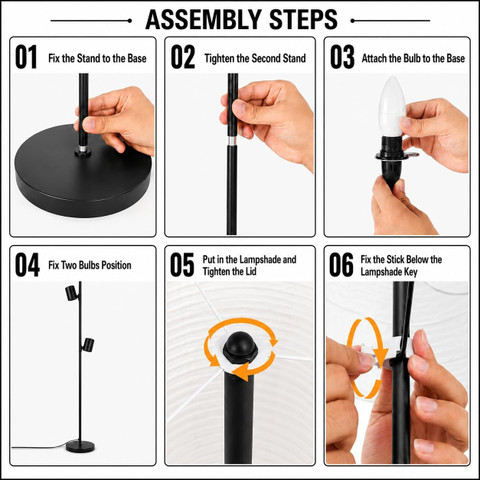 ASSEMBLY STEPS

01 Fix the Stand to the Base

02 Tighten the Second Stand

03 Attach the Bulb to the Base

04 Fix Two Bulbs Position

05 Put in the Lampshade and Tighten the Lid

06 Fix the Stick Below the Lampshade Key