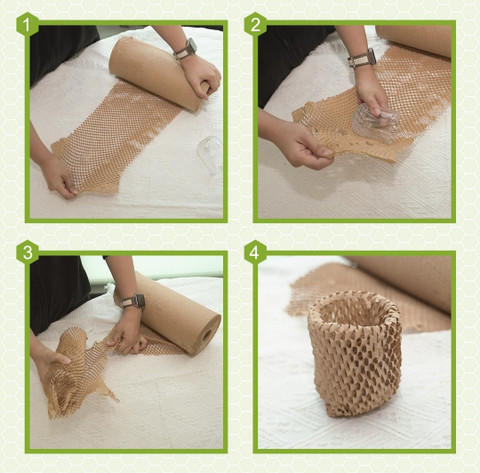 1

2

3

4