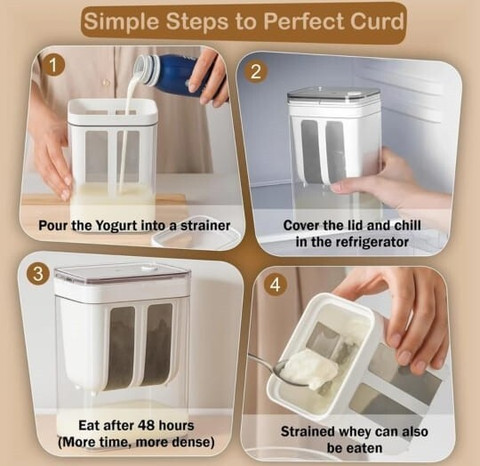 Simple Steps to Perfect Curd

1
Pour the Yogurt into a strainer

2
Cover the lid and chill in the refrigerator

3
Eat after 48 hours (More time, more dense)

4
Strained whey can also be eaten