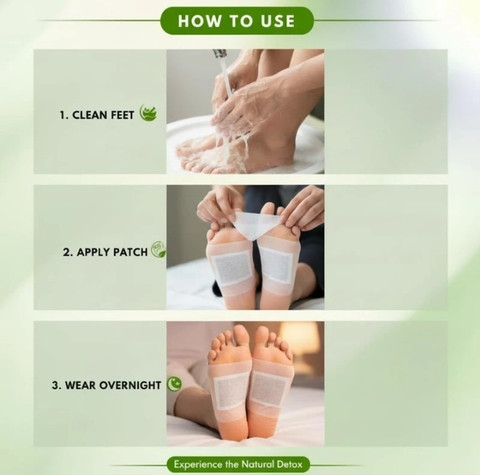 HOW TO USE

1. CLEAN FEET

2. APPLY PATCH

3. WEAR OVERNIGHT

Experience the Natural Detox