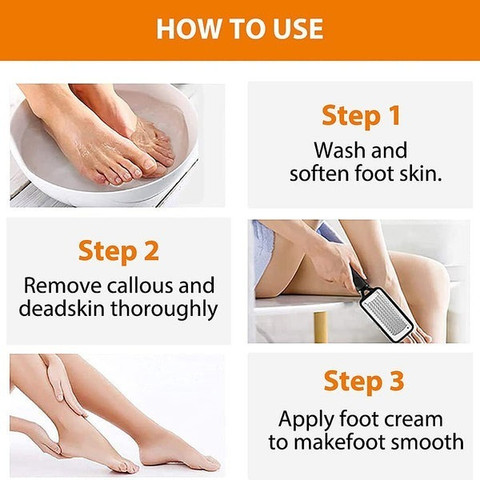 HOW TO USE

Step 1
Wash and soften foot skin.

Step 2
Remove callous and deadskin thoroughly

Step 3
Apply foot cream to makefoot smooth